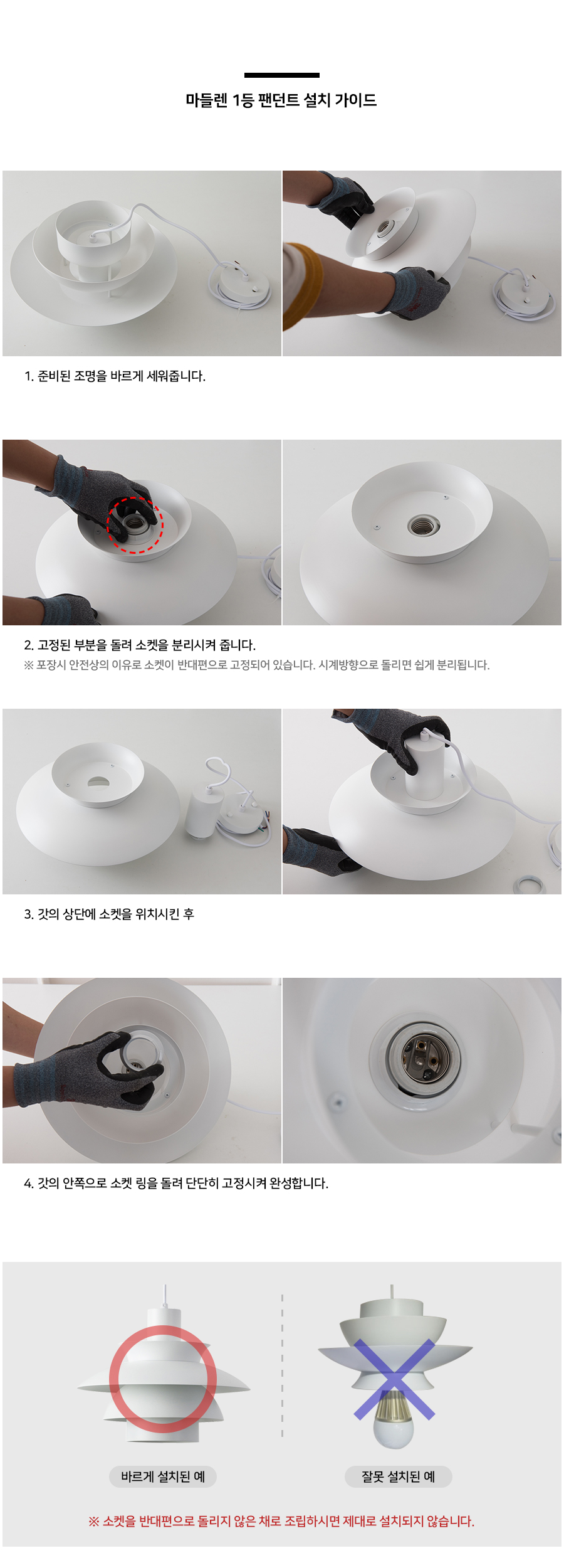 마들렌 1등 팬던트 설치 가이드

1. 준비된 조명을 바르게 세워줍니다.

2. 고정된 부분을 돌려 소켓을 분리시켜 줍니다.
※ 포장시 안전상의 이유로 소켓이 반대편으로 고정되어 있습니다. 시계방향으로 돌리면 쉽게 분리됩니다.

3. 갓의 상단에 소켓을 위치시킨 후

4. 갓의 안쪽으로 소켓 링을 돌려 단단히 고정시켜 완성합니다.

바르게 설치된 예

잘못 설치된 예

※ 소켓을 반대편으로 돌리지 않은 채로 조립하시면 제대로 설치되지 않습니다.